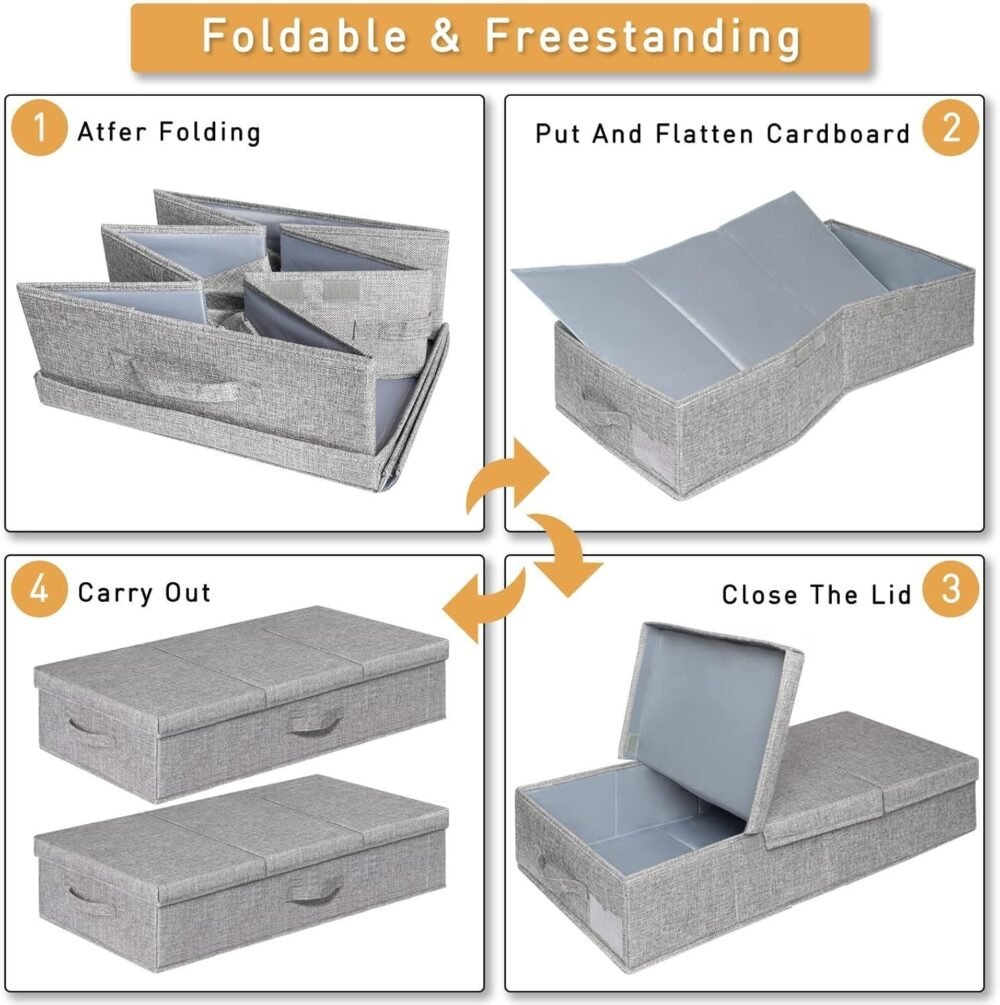 Foldable & Freestanding

1 Atfer Folding

Put And Flatten Cardboard 2

4 Carry Out

Close The Lid 3